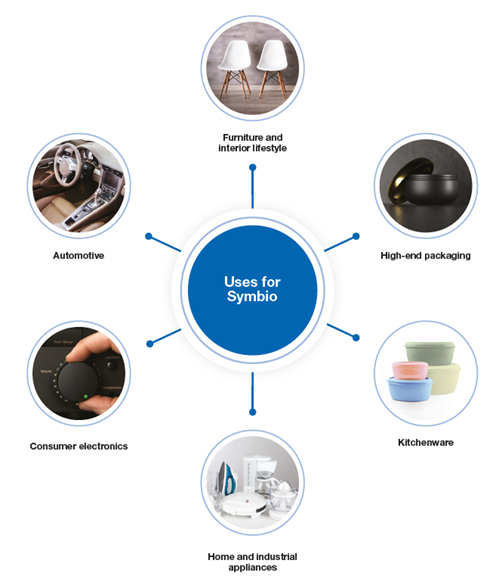 Furniture and interior lifestyle

Automotive

High-end packaging

Uses for Symbio

Consumer electronics

Kitchenware

Home and industrial appliances